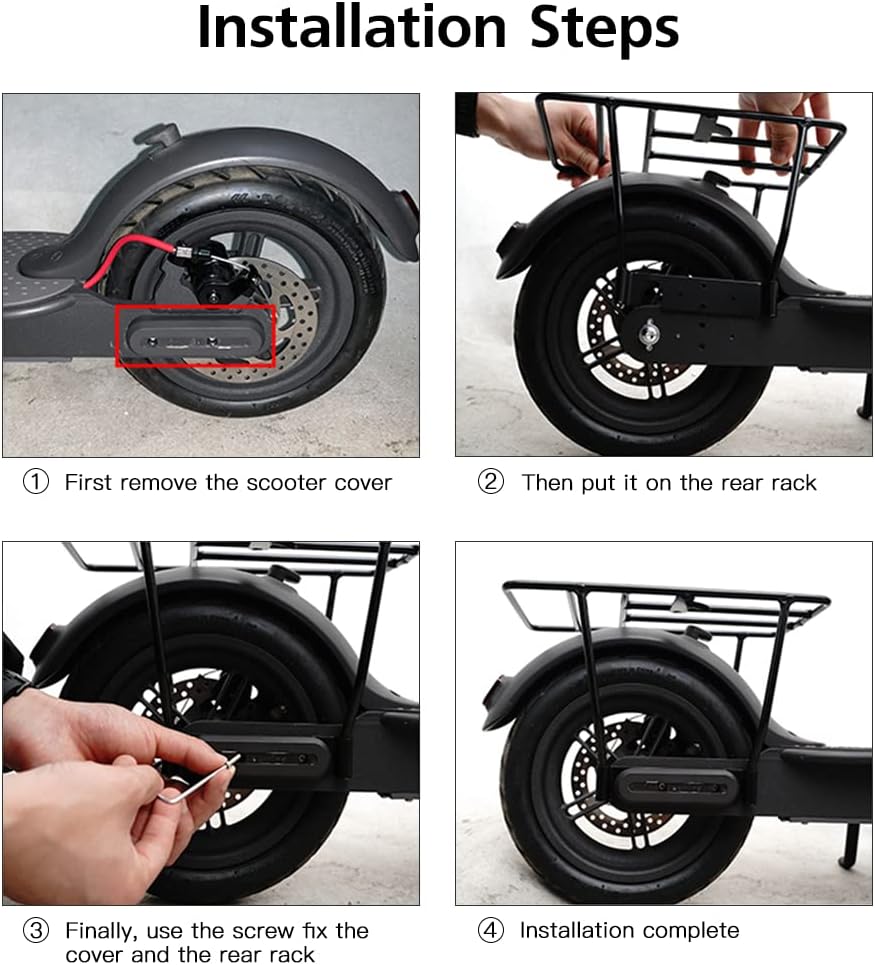 Installation Steps

① First remove the scooter cover

② Then put it on the rear rack

③ Finally, use the screw fix the cover and the rear rack

④ Installation complete